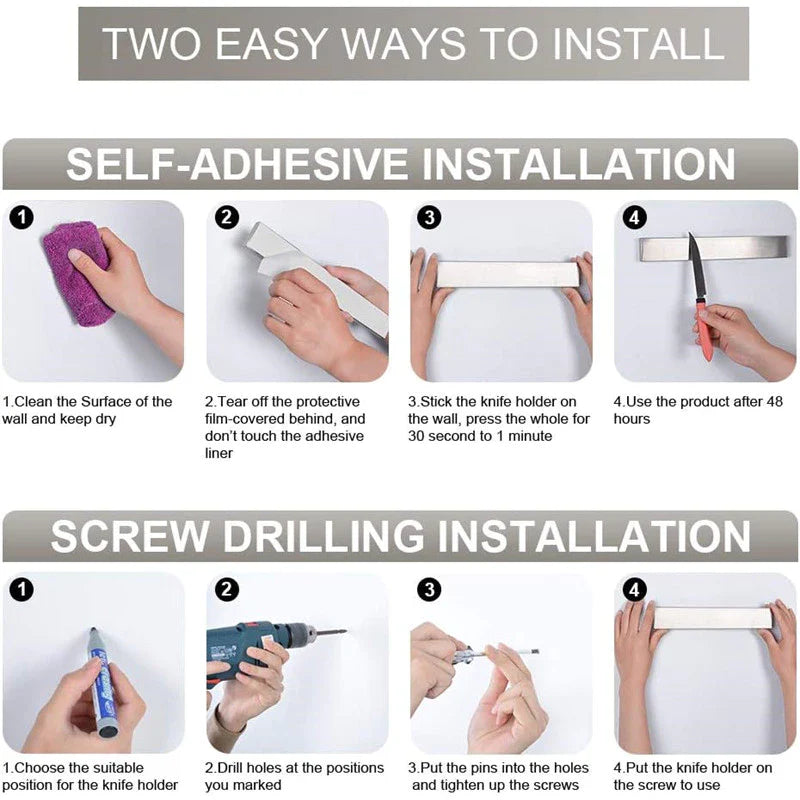 TWO EASY WAYS TO INSTALL

SELF-ADHESIVE INSTALLATION

1

2

3

4

1.Clean the Surface of the wall and keep dry

2.Tear off the protective film-covered behind, and don't touch the adhesive liner

3.Stick the knife holder on the wall, press the whole for 30 second to 1 minute

4.Use the product after 48 hours

SCREW DRILLING INSTALLATION

1

2

3

4

1.Choose the suitable position for the knife holder

2.Drill holes at the positions you marked

3.Put the pins into the holes and tighten up the screws

4.Put the knife holder on the screw to use