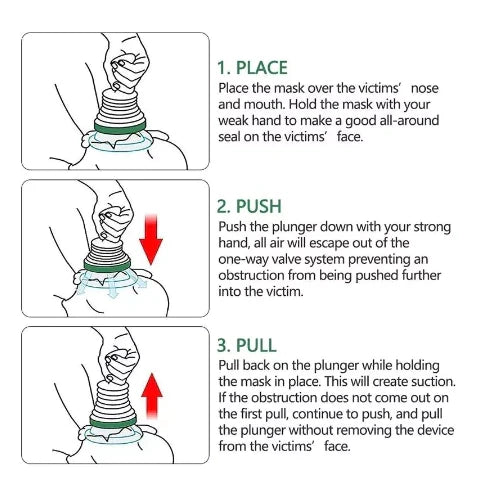 1. PLACE
Place the mask over the victims’ nose and mouth. Hold the mask with your weak hand to make a good all-around seal on the victims’ face.

2. PUSH
Push the plunger down with your strong hand, all air will escape out of the one-way valve system preventing an obstruction from being pushed further into the victim.

3. PULL
Pull back on the plunger while holding the mask in place. This will create suction. If the obstruction does not come out on the first pull, continue to push, and pull the plunger without removing the device from the victims’ face.